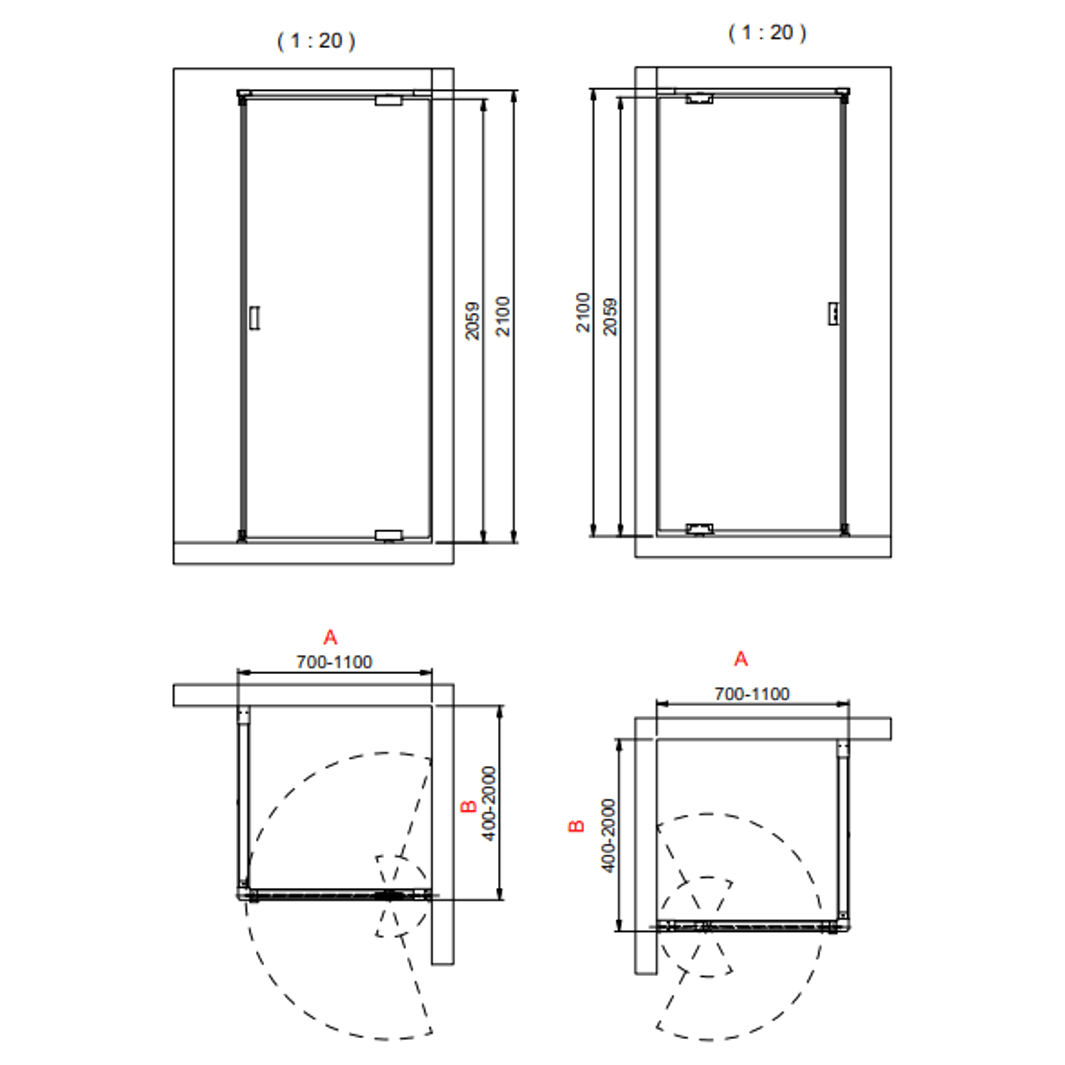 ( 1 : 20 )

2059
2100

( 1 : 20 )

2100
2059

A
700-1100
B
400-2000

A
700-1100
B
400-2000